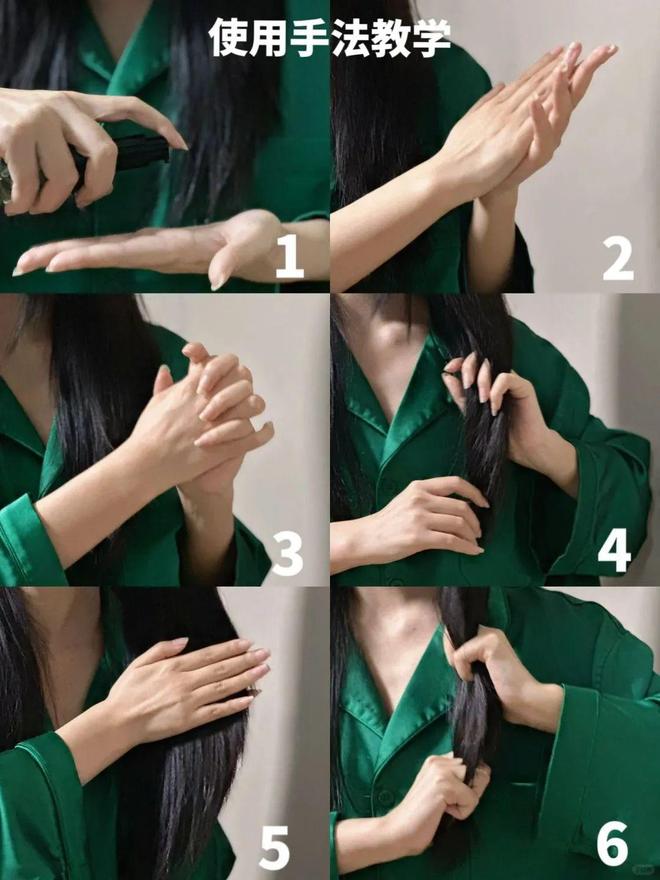 使用手法教学

1

2

3

4

5

6